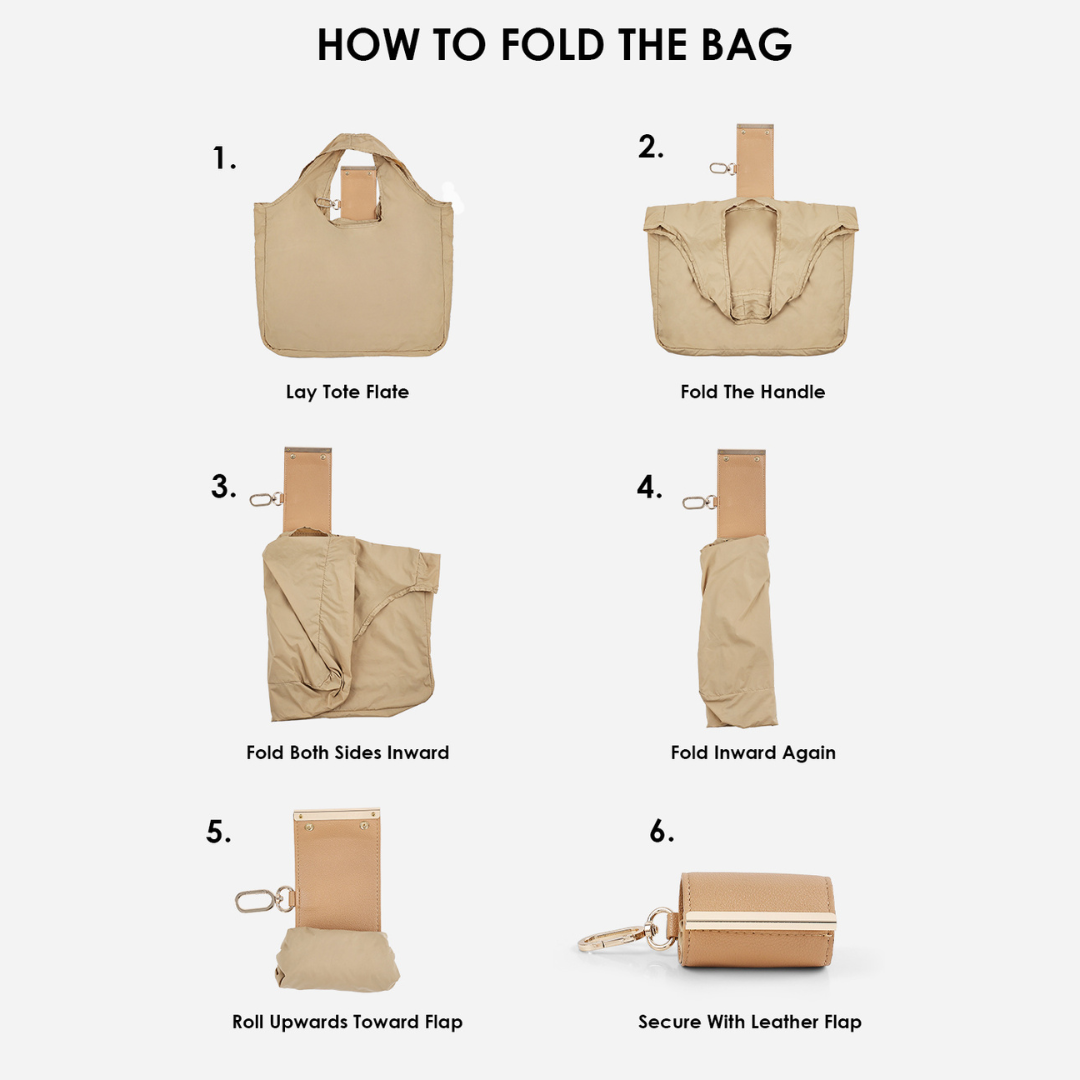 HOW TO FOLD THE BAG

1.

Lay Tote Flate

2.

Fold The Handle

3.

Fold Both Sides Inward

4.

Fold Inward Again

5.

Roll Upwards Toward Flap

6.

Secure With Leather Flap